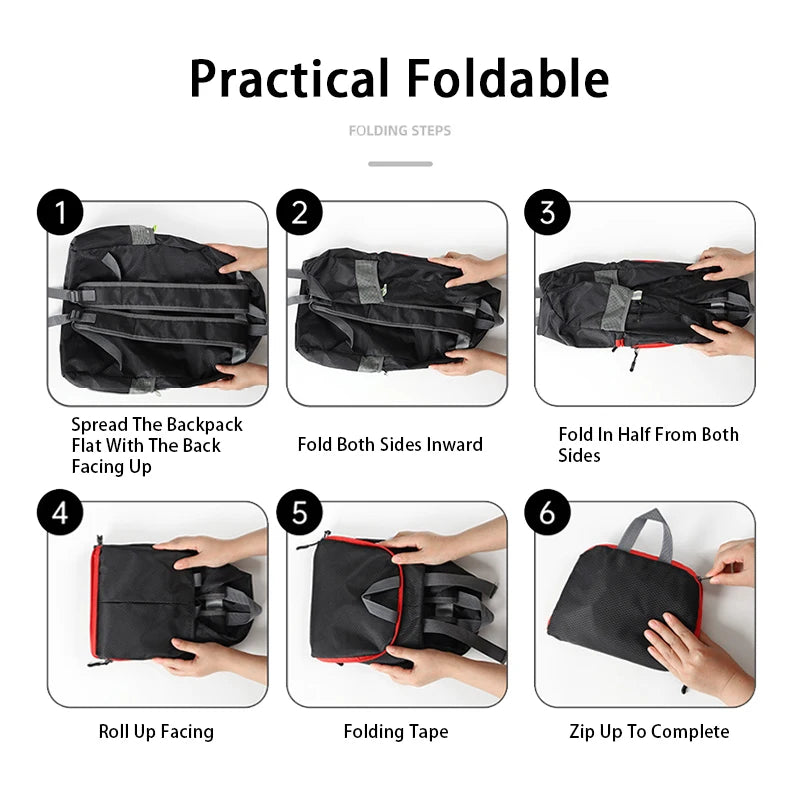 Practical Foldable

FOLDING STEPS

1

Spread The Backpack Flat With The Back Facing Up

2

Fold Both Sides Inward

3

Fold In Half From Both Sides

4

Roll Up Facing

5

Folding Tape

6

Zip Up To Complete